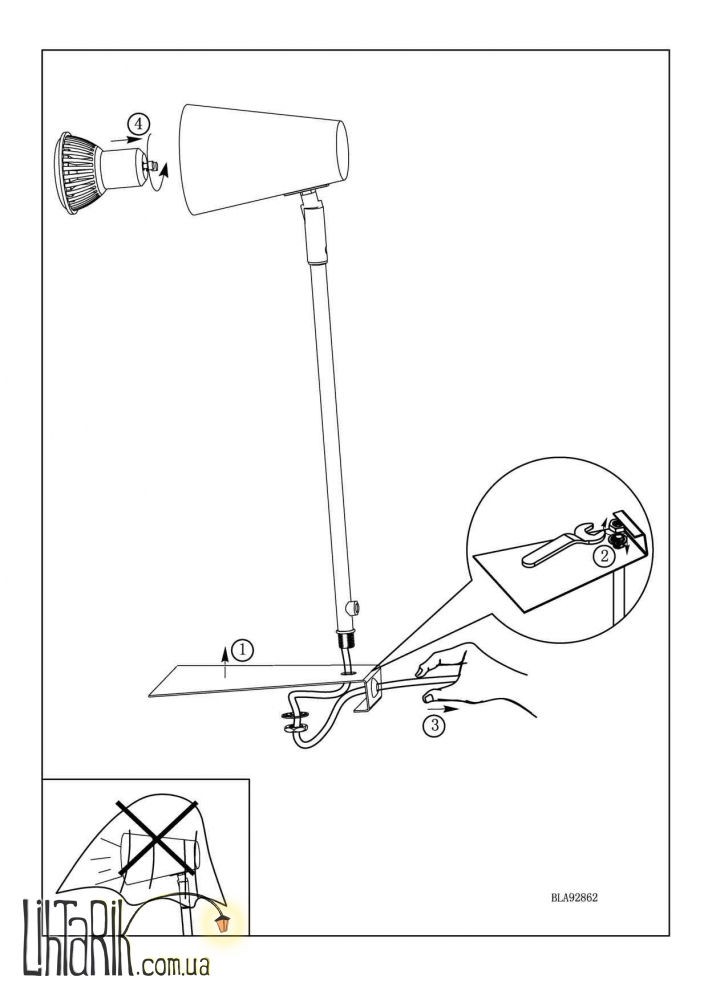 4

2

1

3

BLA92862

LihTaRik.com.ua